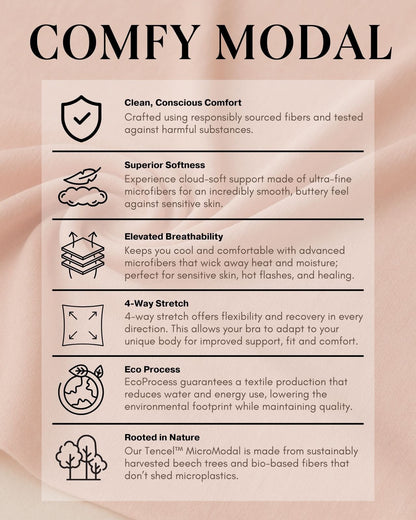 COMFY MODAL

Clean, Conscious Comfort
Crafted using responsibly sourced fibers and tested against harmful substances.

Superior Softness
Experience cloud-soft support made of ultra-fine microfibers for an incredibly smooth, buttery feel against sensitive skin.

Elevated Breathability
Keeps you cool and comfortable with advanced microfibers that wick away heat and moisture; perfect for sensitive skin, hot flashes, and healing.

4-Way Stretch
4-way stretch offers flexibility and recovery in every direction. This allows your bra to adapt to your unique body for improved support, fit and comfort.

Eco Process
EcoProcess guarantees a textile production that reduces water and energy use, lowering the environmental footprint while maintaining quality.

Rooted in Nature
Our Tencel™ MicroModal is made from sustainably harvested beech trees and bio-based fibers that don't shed microplastics.